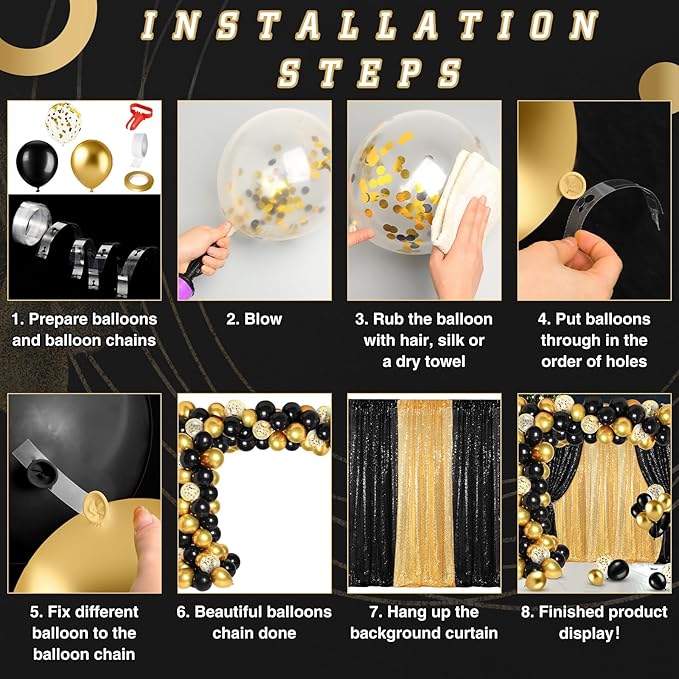 INSTALLATION STEPS

1. Prepare balloons and balloon chains

2. Blow

3. Rub the balloon with hair, silk or a dry towel

4. Put balloons through in the order of holes

5. Fix different balloon to the balloon chain

6. Beautiful balloons chain done

7. Hang up the background curtain

8. Finished product display!