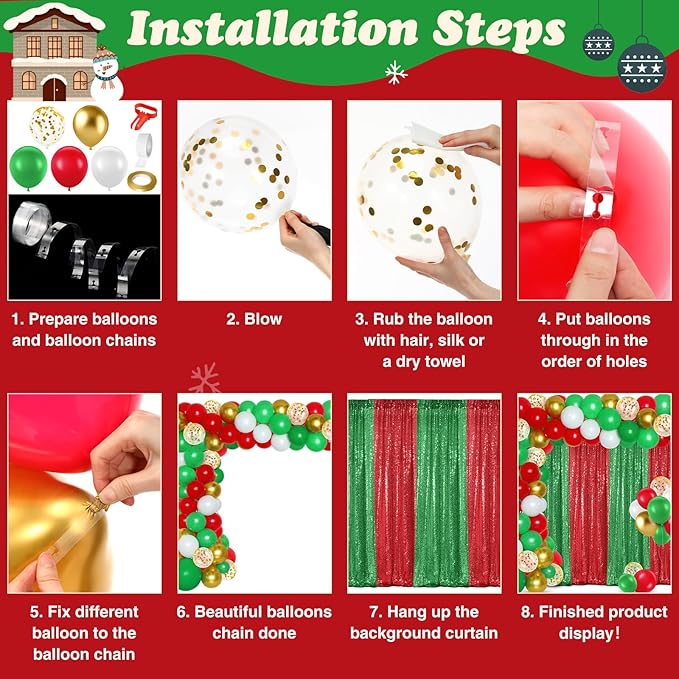 Installation Steps

1. Prepare balloons and balloon chains

2. Blow

3. Rub the balloon with hair, silk or a dry towel

4. Put balloons through in the order of holes

5. Fix different balloon to the balloon chain

6. Beautiful balloons chain done

7. Hang up the background curtain

8. Finished product display!