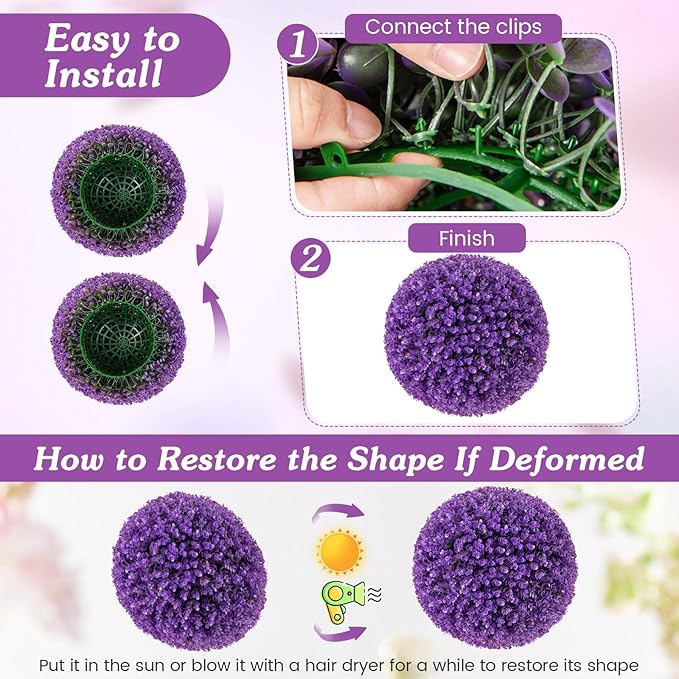 Easy to Install

1 Connect the clips

2 Finish

How to Restore the Shape If Deformed

Put it in the sun or blow it with a hair dryer for a while to restore its shape