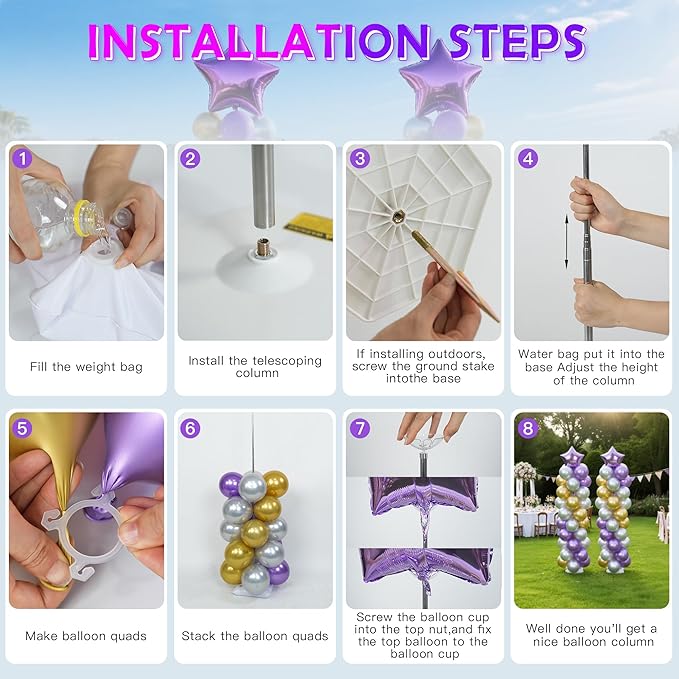 INSTALLATION STEPS

1
Fill the weight bag

2
Install the telescoping column

3
If installing outdoors, screw the ground stake intothe base

4
Water bag put it into the base Adjust the height of the column

5
Make balloon quads

6
Stack the balloon quads

7
Screw the balloon cup into the top nut,and fix the top balloon to the balloon cup

8
Well done you'll get a nice balloon column