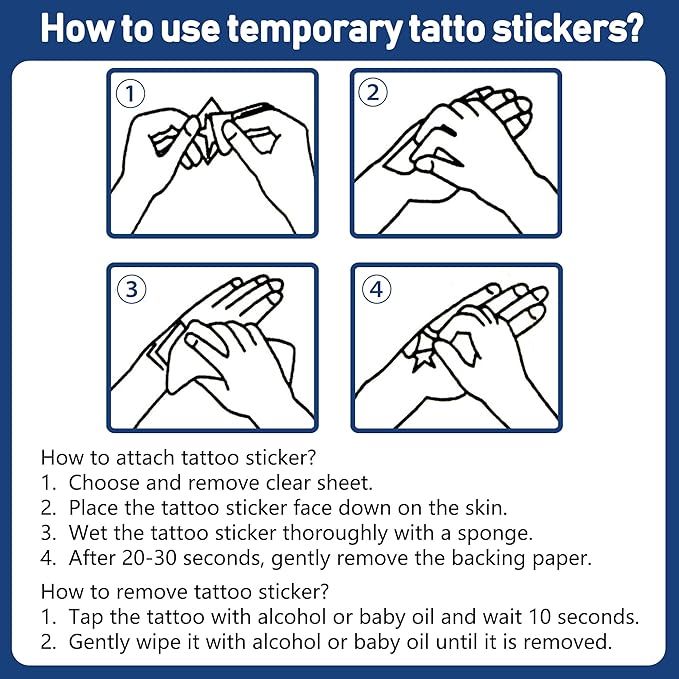 How to use temporary tatto stickers?

1

2

3

4

How to attach tattoo sticker?
1. Choose and remove clear sheet.
2. Place the tattoo sticker face down on the skin.
3. Wet the tattoo sticker thoroughly with a sponge.
4. After 20-30 seconds, gently remove the backing paper.

How to remove tattoo sticker?
1. Tap the tattoo with alcohol or baby oil and wait 10 seconds.
2. Gently wipe it with alcohol or baby oil until it is removed.