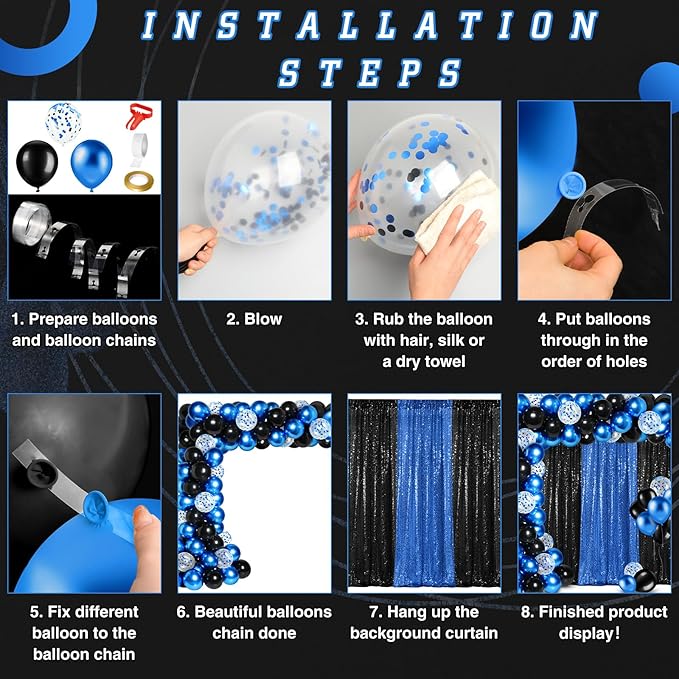 INSTALLATION STEPS

1. Prepare balloons and balloon chains

2. Blow

3. Rub the balloon with hair, silk or a dry towel

4. Put balloons through in the order of holes

5. Fix different balloon to the balloon chain

6. Beautiful balloons chain done

7. Hang up the background curtain

8. Finished product display!