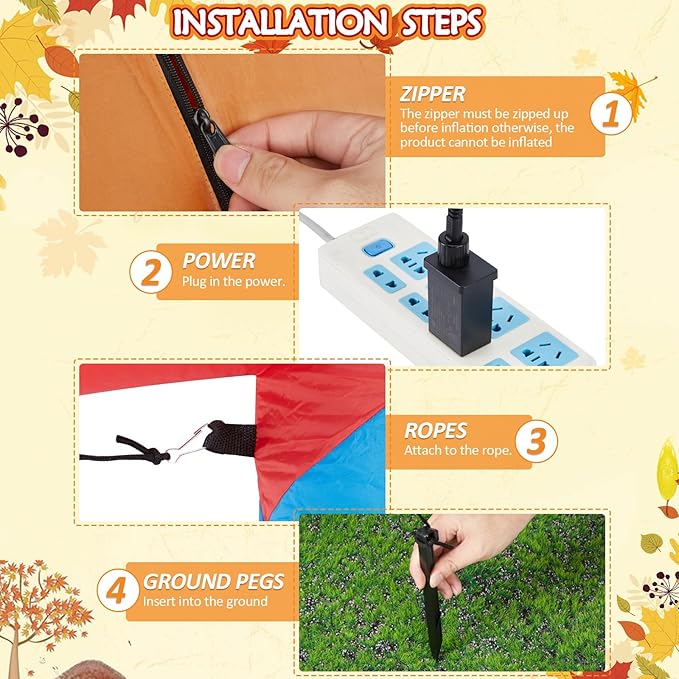 INSTALLATION STEPS

ZIPPER
The zipper must be zipped up before inflation otherwise, the product cannot be inflated

1

2

POWER
Plug in the power.

ROPES
Attach to the rope.

3

4

GROUND PEGS
Insert into the ground