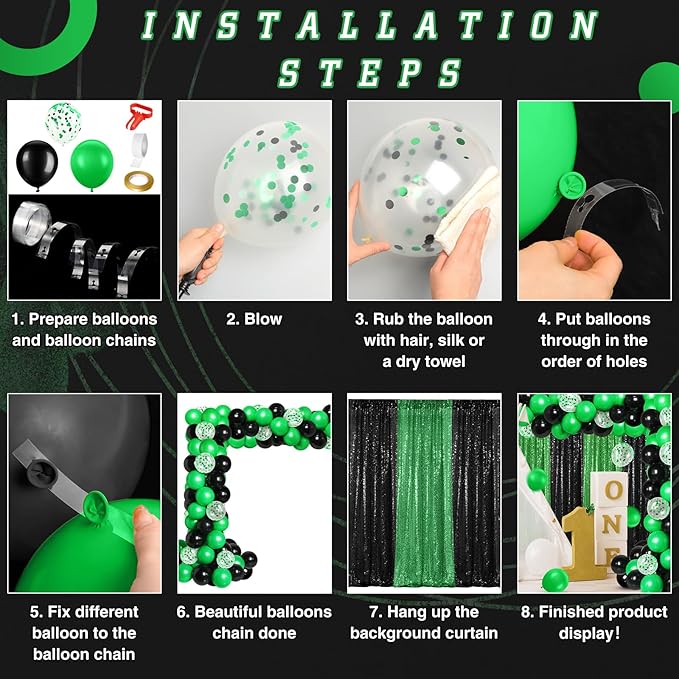 INSTALLATION STEPS

1. Prepare balloons and balloon chains

2. Blow

3. Rub the balloon with hair, silk or a dry towel

4. Put balloons through in the order of holes

5. Fix different balloon to the balloon chain

6. Beautiful balloons chain done

7. Hang up the background curtain

8. Finished product display!

ONE

1