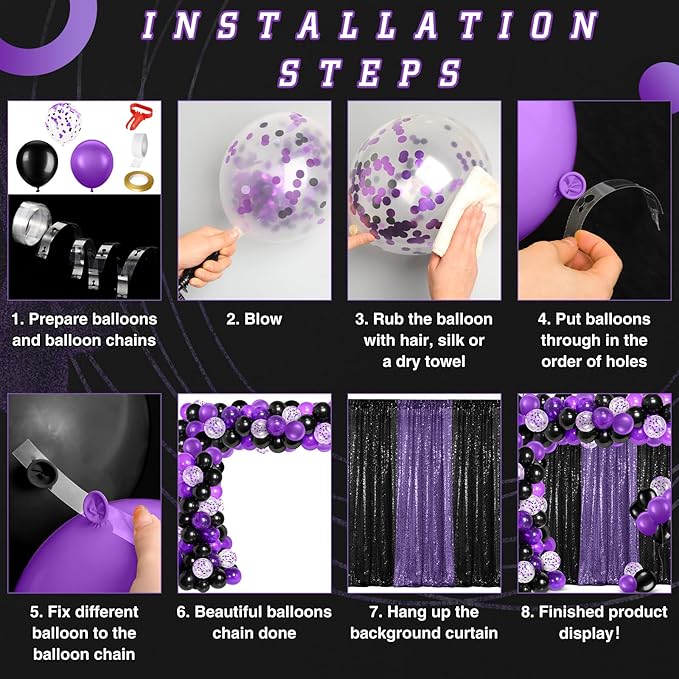 INSTALLATION STEPS

1. Prepare balloons and balloon chains

2. Blow

3. Rub the balloon with hair, silk or a dry towel

4. Put balloons through in the order of holes

5. Fix different balloon to the balloon chain

6. Beautiful balloons chain done

7. Hang up the background curtain

8. Finished product display!