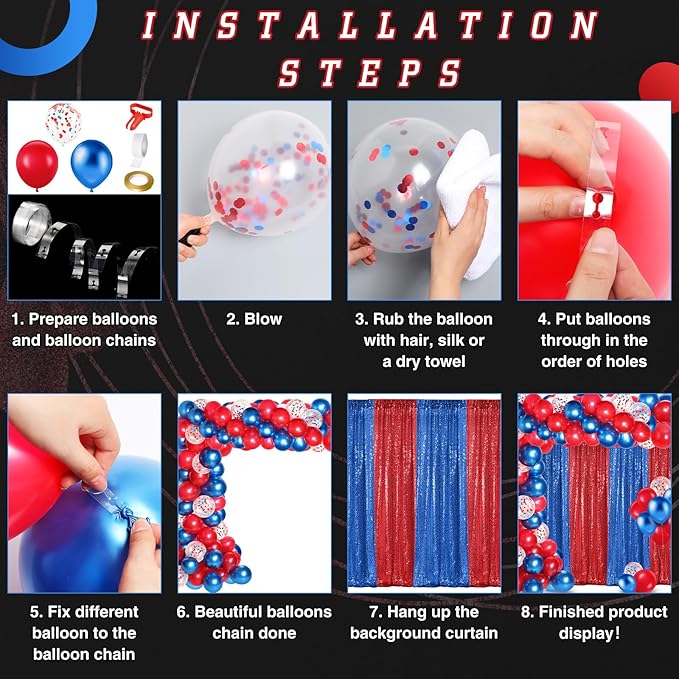 INSTALLATION STEPS

1. Prepare balloons and balloon chains

2. Blow

3. Rub the balloon with hair, silk or a dry towel

4. Put balloons through in the order of holes

5. Fix different balloon to the balloon chain

6. Beautiful balloons chain done

7. Hang up the background curtain

8. Finished product display!