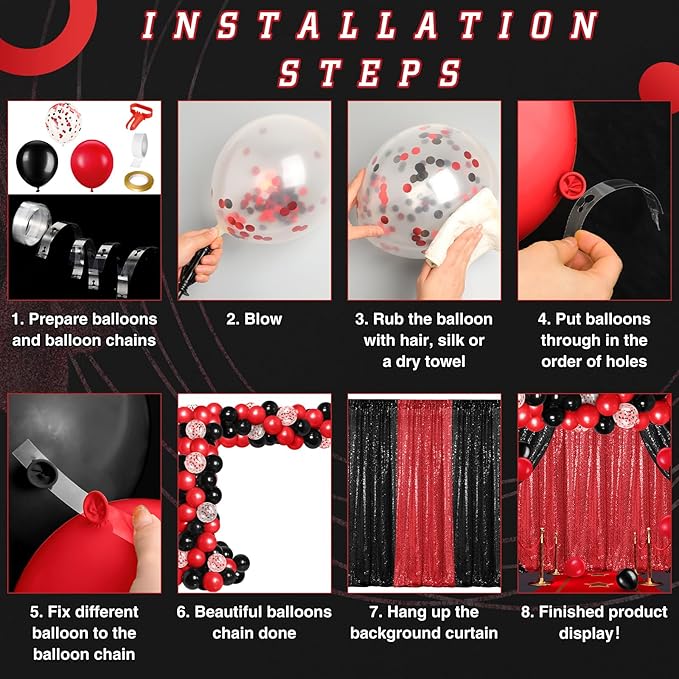 INSTALLATION STEPS

1. Prepare balloons and balloon chains

2. Blow

3. Rub the balloon with hair, silk or a dry towel

4. Put balloons through in the order of holes

5. Fix different balloon to the balloon chain

6. Beautiful balloons chain done

7. Hang up the background curtain

8. Finished product display!