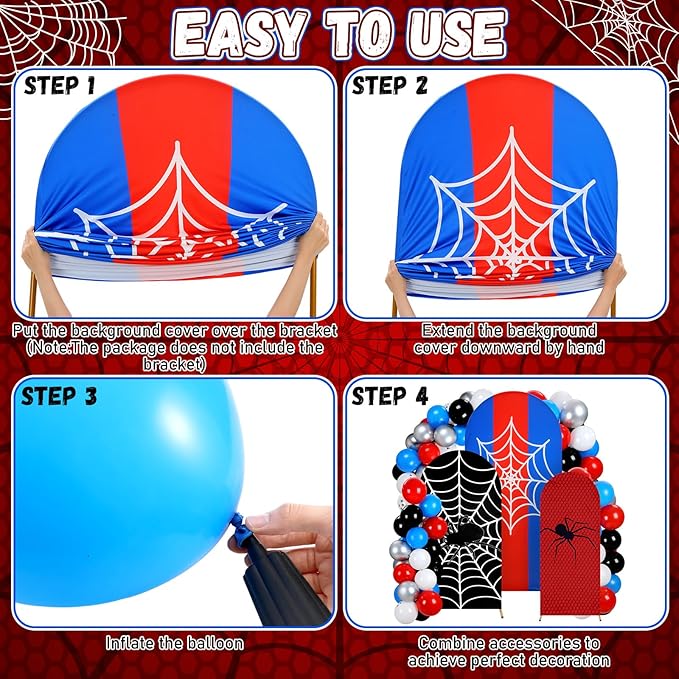 EASY TO USE

STEP 1

Put the background cover over the bracket (Note:The package does not include the bracket)

STEP 2

Extend the background cover downward by hand

STEP 3

Inflate the balloon

STEP 4

Combine accessories to achieve perfect decoration