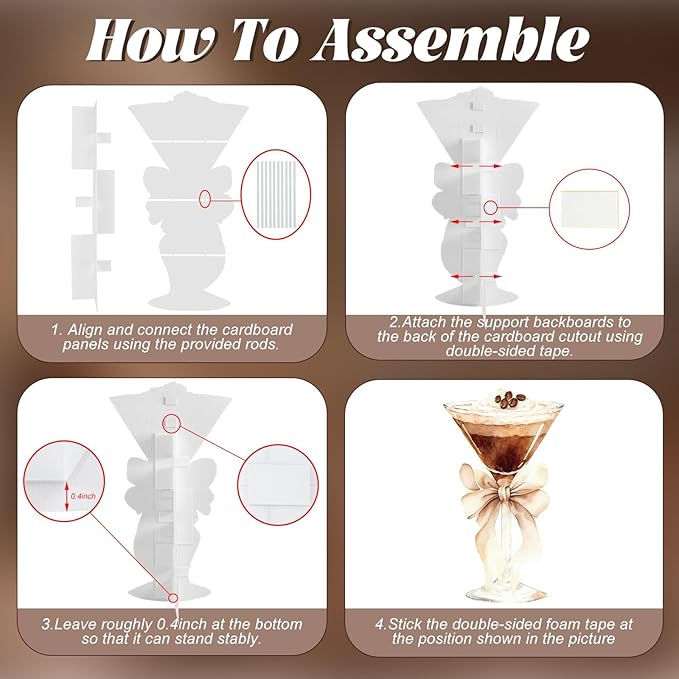 How To Assemble

1. Align and connect the cardboard panels using the provided rods.

2.Attach the support backboards to the back of the cardboard cutout using double-sided tape.

0.4inch

3.Leave roughly 0.4inch at the bottom so that it can stand stably.

4.Stick the double-sided foam tape at the position shown in the picture