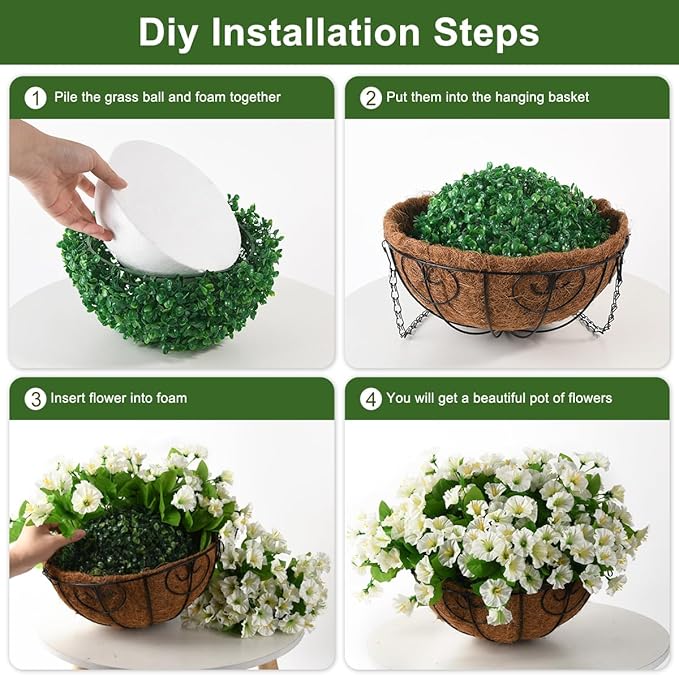 Diy Installation Steps

1 Pile the grass ball and foam together

2 Put them into the hanging basket

3 Insert flower into foam

4 You will get a beautiful pot of flowers