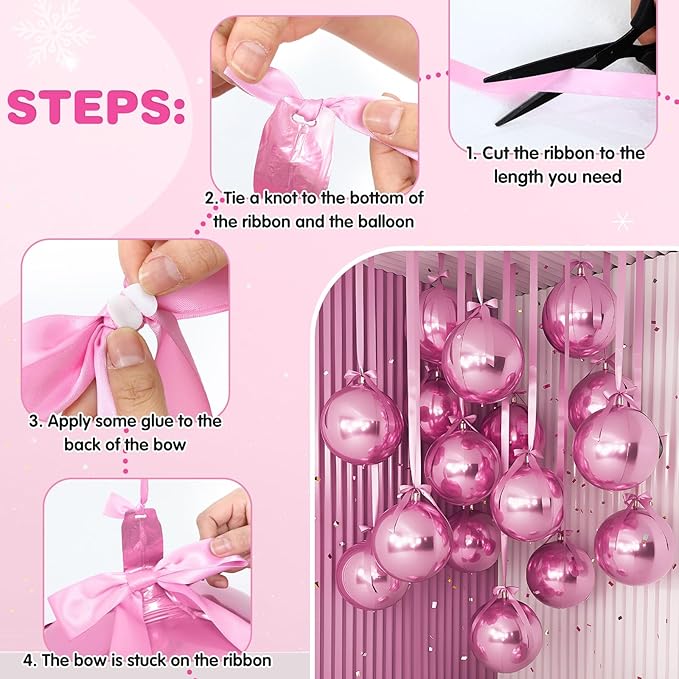 STEPS:

1. Cut the ribbon to the length you need

2. Tie a knot to the bottom of the ribbon and the balloon

3. Apply some glue to the back of the bow

4. The bow is stuck on the ribbon