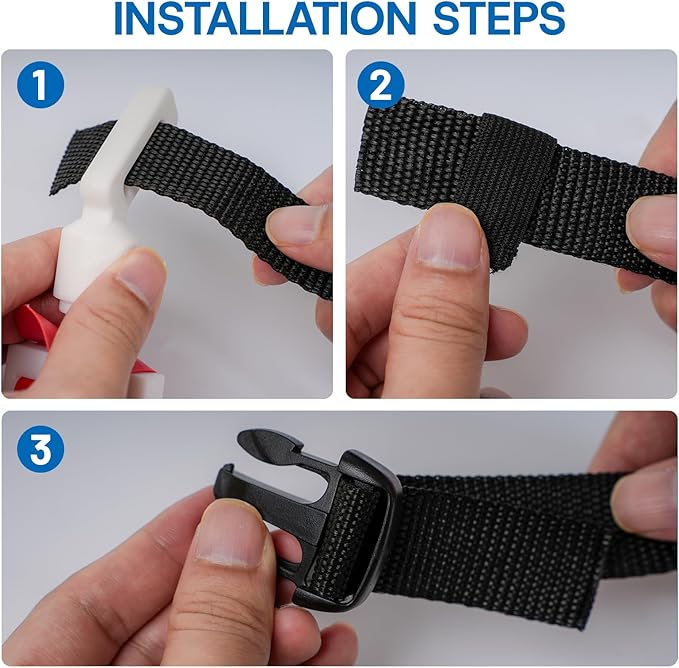 INSTALLATION STEPS

1

2

3