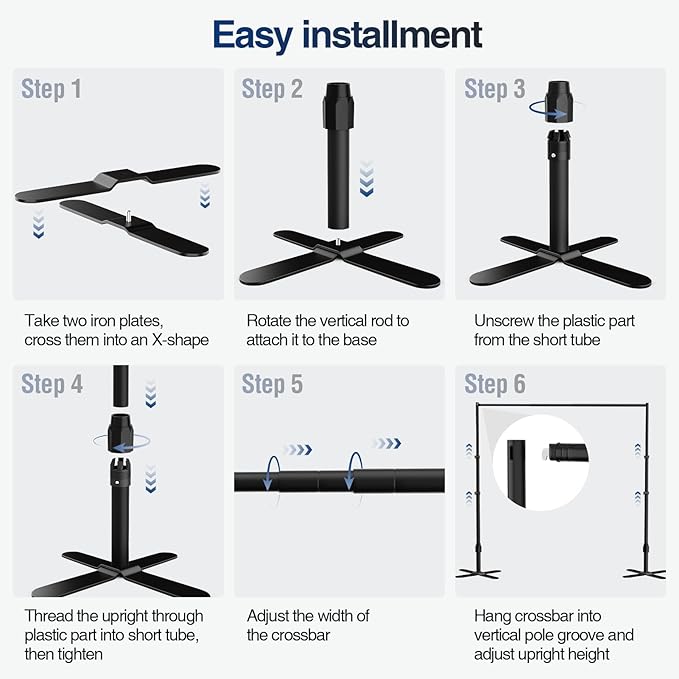 Easy installment

Step 1

Take two iron plates, cross them into an X-shape

Step 2

Rotate the vertical rod to attach it to the base

Step 3

Unscrew the plastic part from the short tube

Step 4

Thread the upright through plastic part into short tube, then tighten

Step 5

Adjust the width of the crossbar

Step 6

Hang crossbar into vertical pole groove and adjust upright height