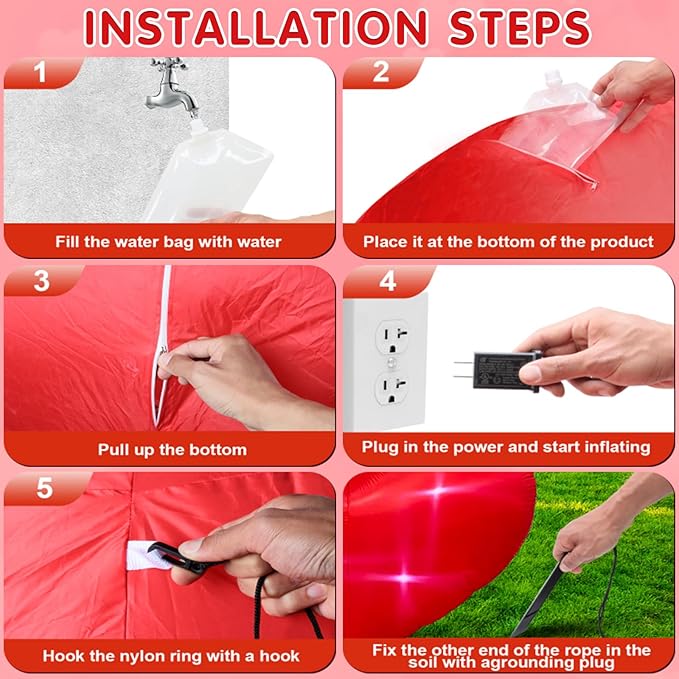 INSTALLATION STEPS

1

Fill the water bag with water

2

Place it at the bottom of the product

3

Pull up the bottom

4

Plug in the power and start inflating

5

Hook the nylon ring with a hook

Fix the other end of the rope in the soil with agrounding plug