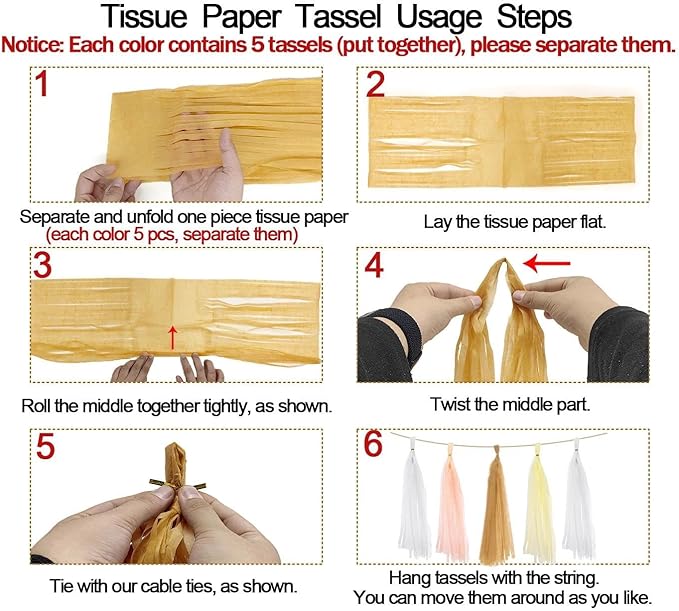 Tissue Paper Tassel Usage Steps
Notice: Each color contains 5 tassels (put together), please separate them.

1
Separate and unfold one piece tissue paper
(each color 5 pcs, separate them)

2
Lay the tissue paper flat.

3
Roll the middle together tightly, as shown.

4
Twist the middle part.

5
Tie with our cable ties, as shown.

6
Hang tassels with the string.
You can move them around as you like.