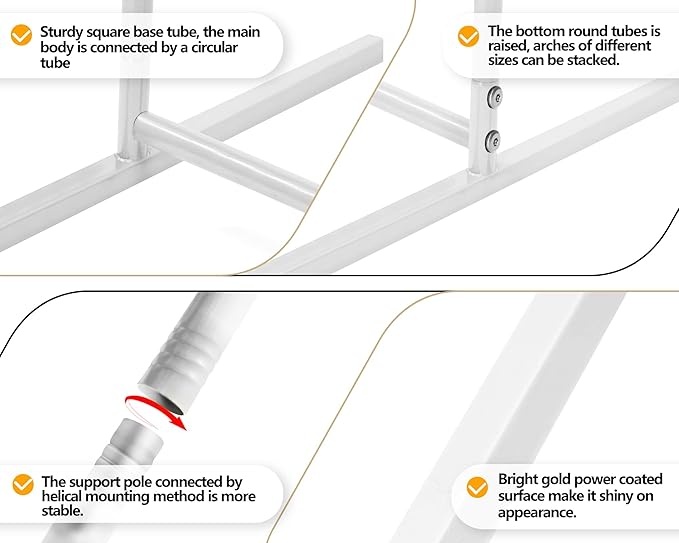 Sturdy square base tube, the main body is connected by a circular tube

The bottom round tubes is raised, arches of different sizes can be stacked.

The support pole connected by helical mounting method is more stable.

Bright gold power coated surface make it shiny on appearance.