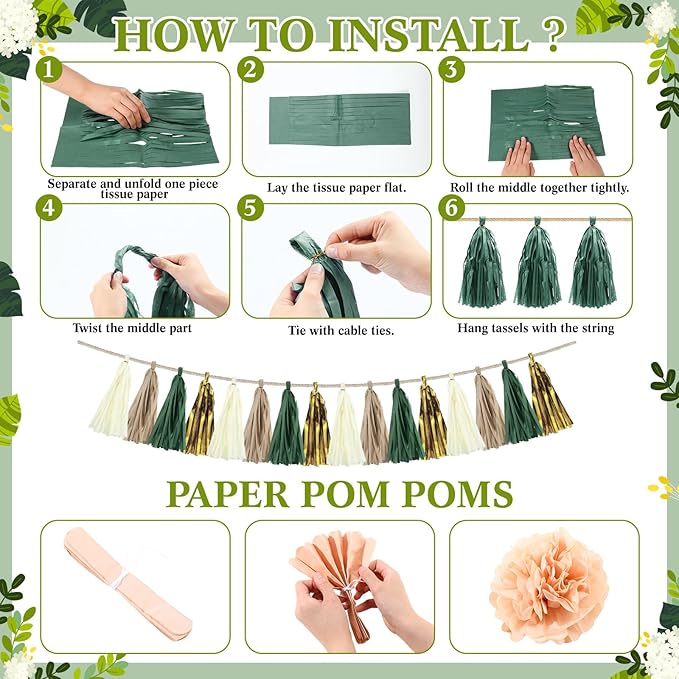 HOW TO INSTALL ?

1

Separate and unfold one piece tissue paper

2

Lay the tissue paper flat.

3

Roll the middle together tightly.

4

Twist the middle part

5

Tie with cable ties.

6

Hang tassels with the string

PAPER POM POMS