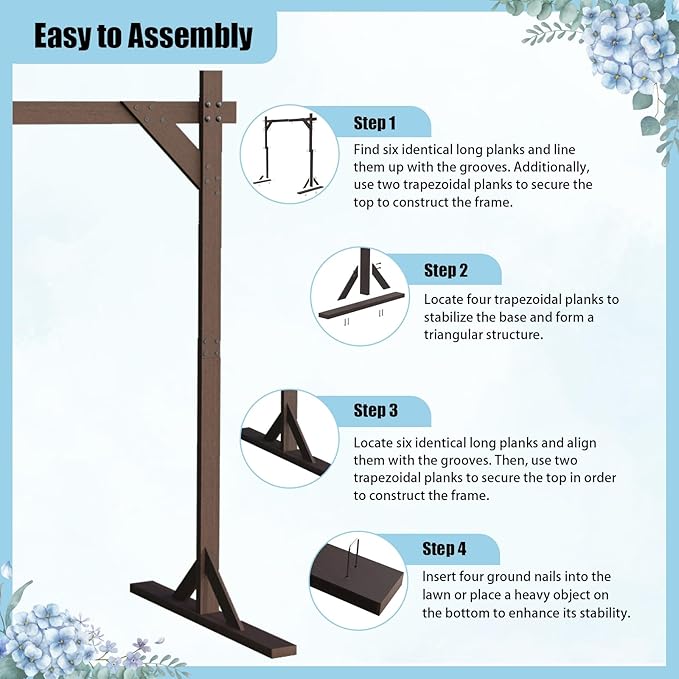 Easy to Assembly

Step 1

Find six identical long planks and line them up with the grooves. Additionally, use two trapezoidal planks to secure the top to construct the frame.

Step 2

Locate four trapezoidal planks to stabilize the base and form a triangular structure.

Step 3

Locate six identical long planks and align them with the grooves. Then, use two trapezoidal planks to secure the top in order to construct the frame.

Step 4

Insert four ground nails into the lawn or place a heavy object on the bottom to enhance its stability.