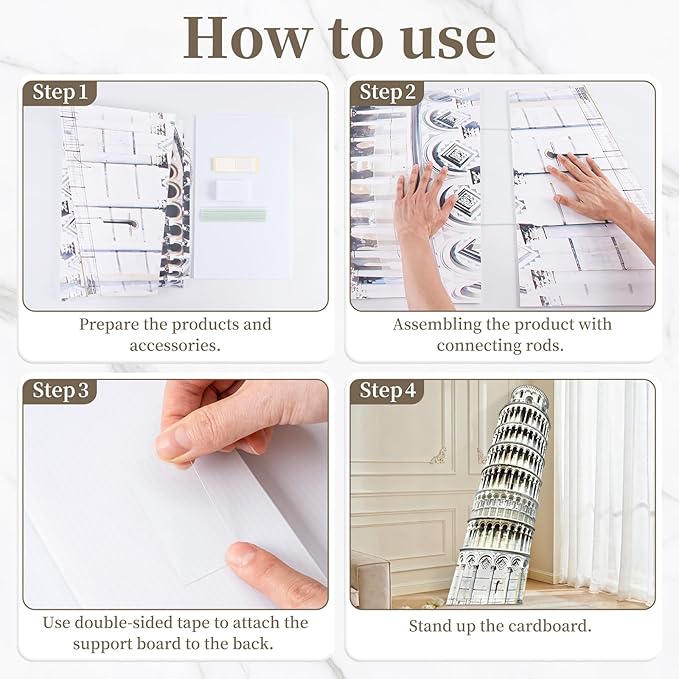 How to use

Step 1

Prepare the products and accessories.

Step 2

Assembling the product with connecting rods.

Step 3

Use double-sided tape to attach the support board to the back.

Step 4

Stand up the cardboard.