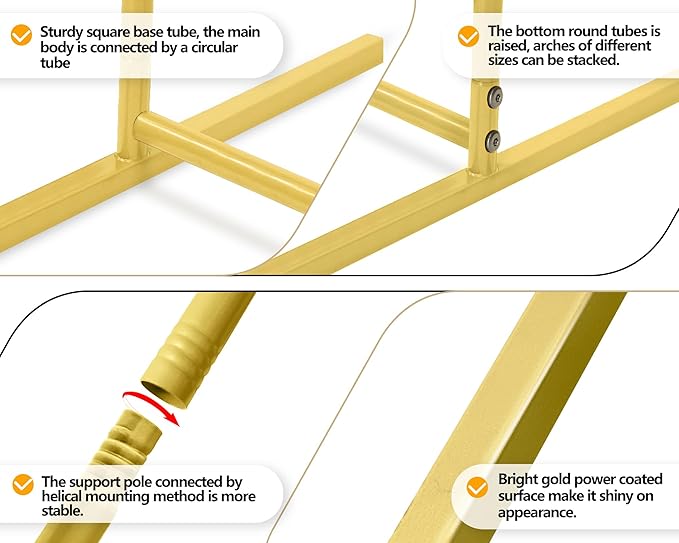 Sturdy square base tube, the main body is connected by a circular tube

The bottom round tubes is raised, arches of different sizes can be stacked.

The support pole connected by helical mounting method is more stable.

Bright gold power coated surface make it shiny on appearance.