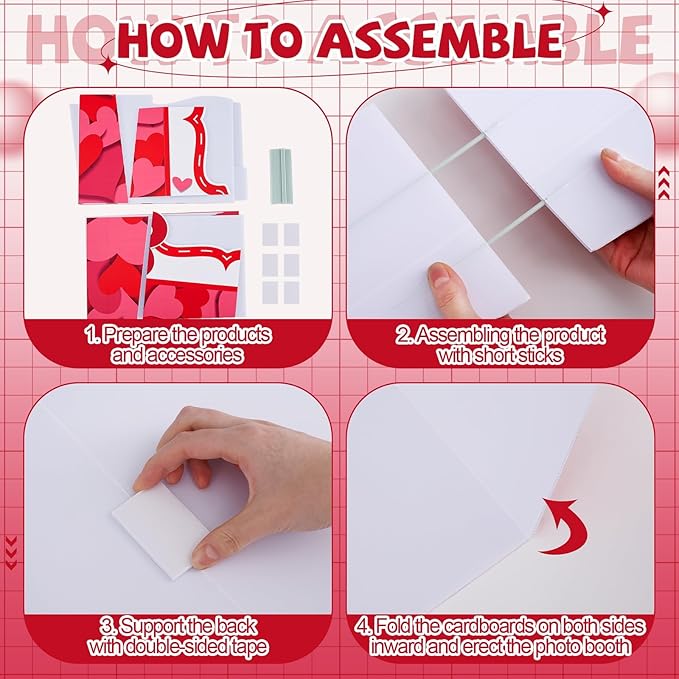 HOW TO ASSEMBLE

1. Prepare the products and accessories

2. Assembling the product with short sticks

3. Support the back with double-sided tape

4. Fold the cardboards on both sides inward and erect the photo booth