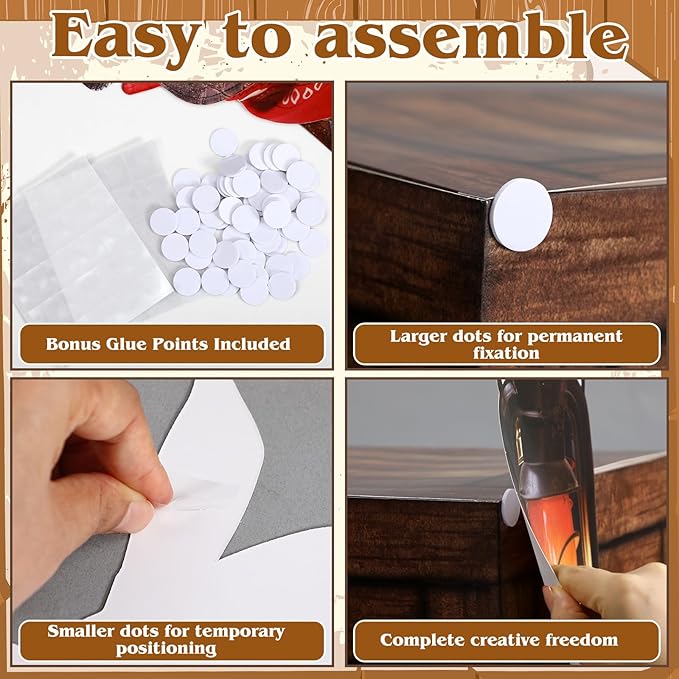 Easy to assemble

Bonus Glue Points Included

Larger dots for permanent fixation

Smaller dots for temporary positioning

Complete creative freedom