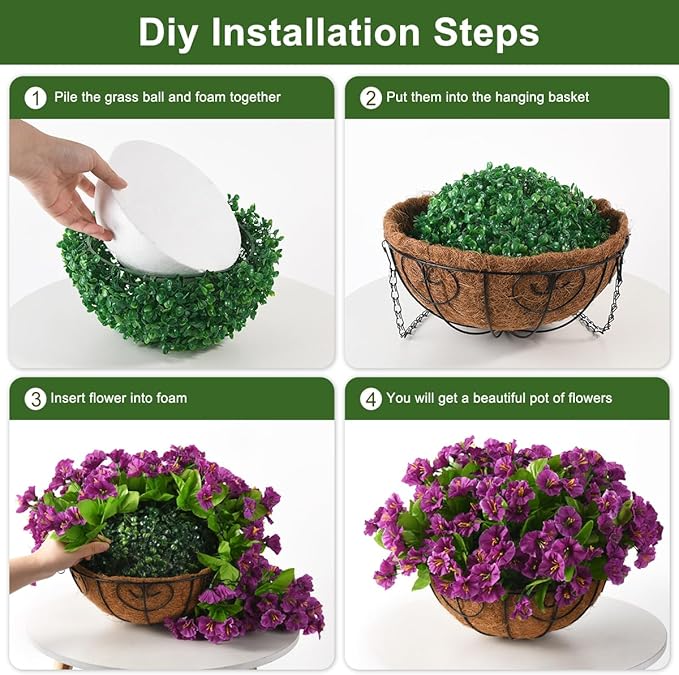 Diy Installation Steps

1 Pile the grass ball and foam together

2 Put them into the hanging basket

3 Insert flower into foam

4 You will get a beautiful pot of flowers