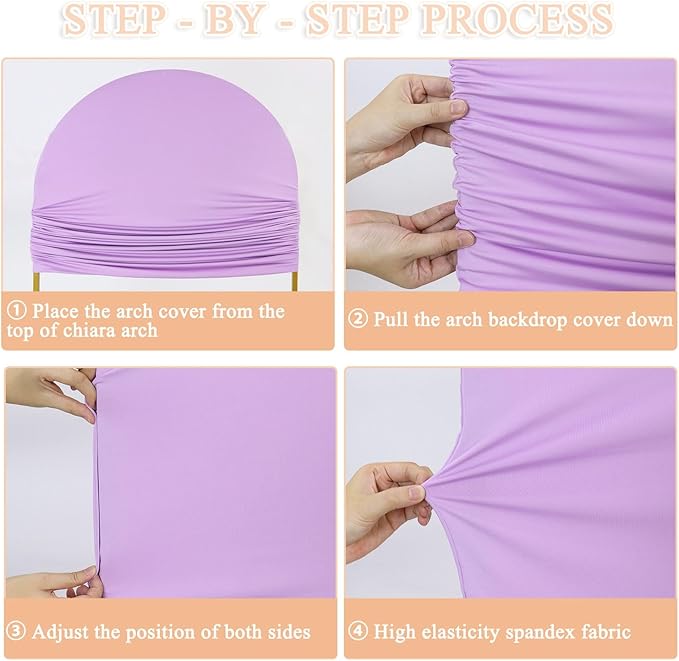 STEP - BY - STEP PROCESS

① Place the arch cover from the top of chiara arch

② Pull the arch backdrop cover down

③ Adjust the position of both sides

④ High elasticity spandex fabric