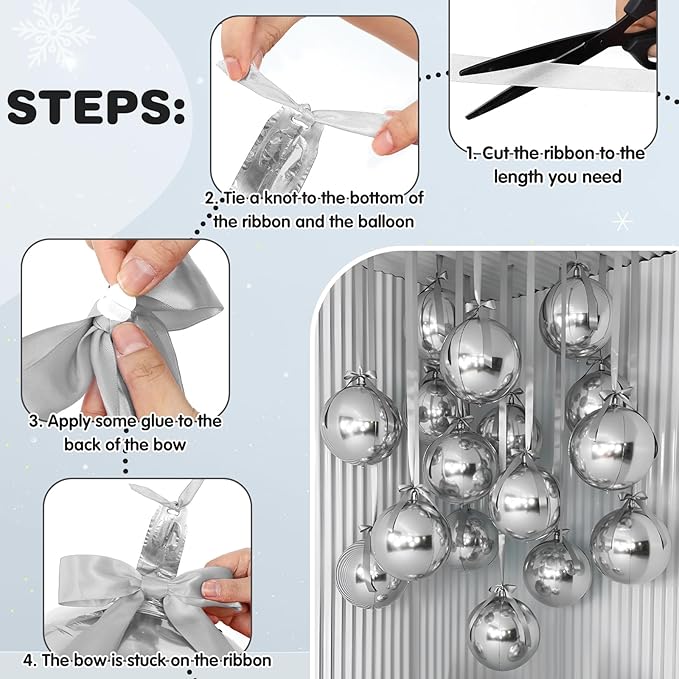 STEPS:

1. Cut the ribbon to the length you need

2. Tie a knot to the bottom of the ribbon and the balloon

3. Apply some glue to the back of the bow

4. The bow is stuck on the ribbon