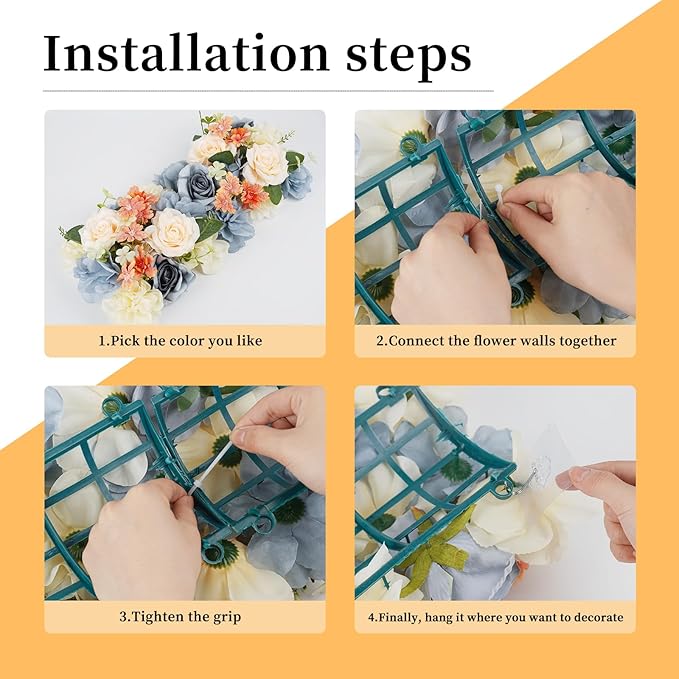 Installation steps

1.Pick the color you like

2.Connect the flower walls together

3.Tighten the grip

4.Finally, hang it where you want to decorate