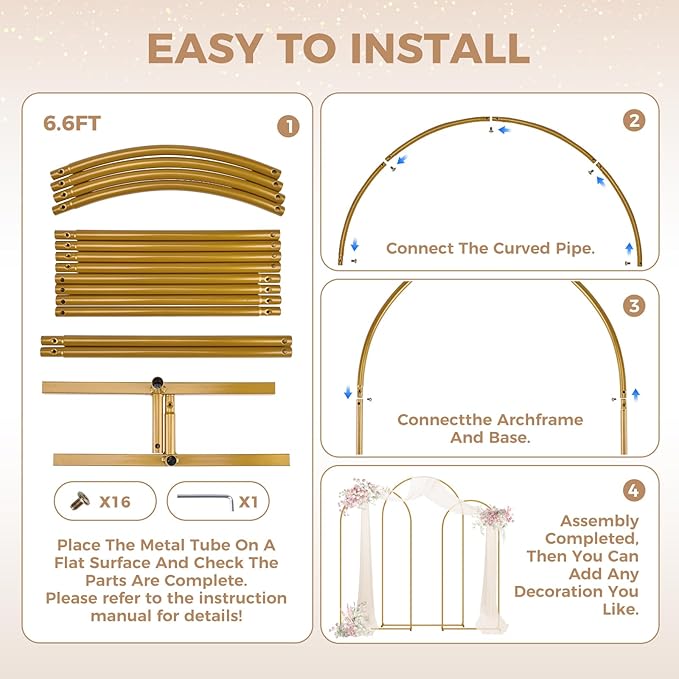 EASY TO INSTALL

6.6FT

1

X16

X1

Place The Metal Tube On A Flat Surface And Check The Parts Are Complete. Please refer to the instruction manual for details!

2

Connect The Curved Pipe.

3

Connectthe Archframe And Base.

4

Assembly Completed, Then You Can Add Any Decoration You Like.