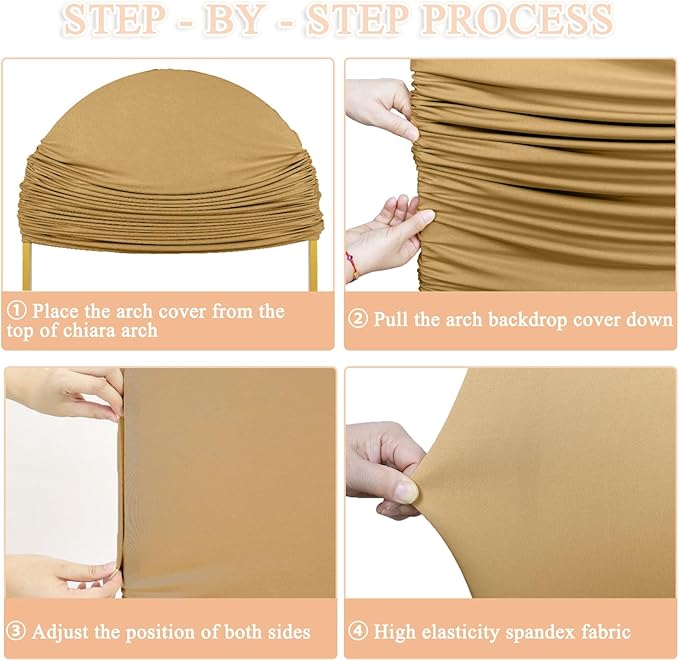 STEP - BY - STEP PROCESS

① Place the arch cover from the top of chiara arch

② Pull the arch backdrop cover down

③ Adjust the position of both sides

④ High elasticity spandex fabric