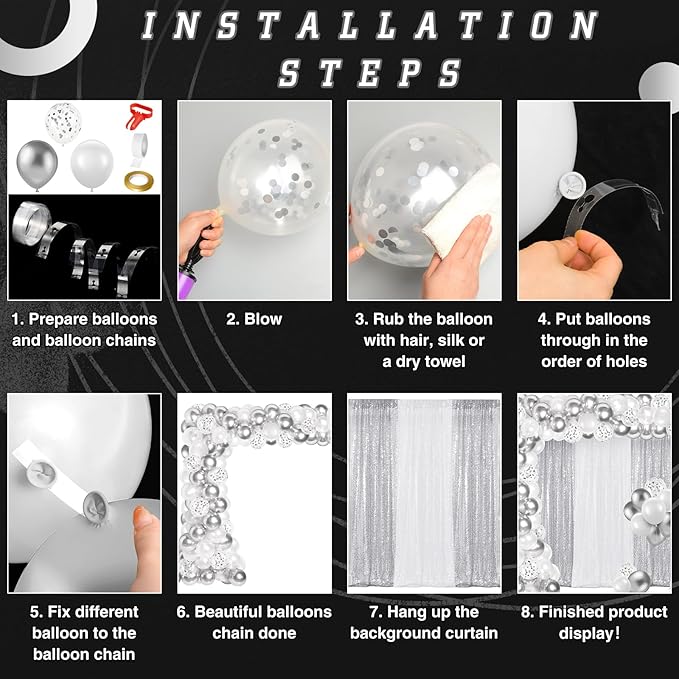 INSTALLATION STEPS

1. Prepare balloons and balloon chains

2. Blow

3. Rub the balloon with hair, silk or a dry towel

4. Put balloons through in the order of holes

5. Fix different balloon to the balloon chain

6. Beautiful balloons chain done

7. Hang up the background curtain

8. Finished product display!