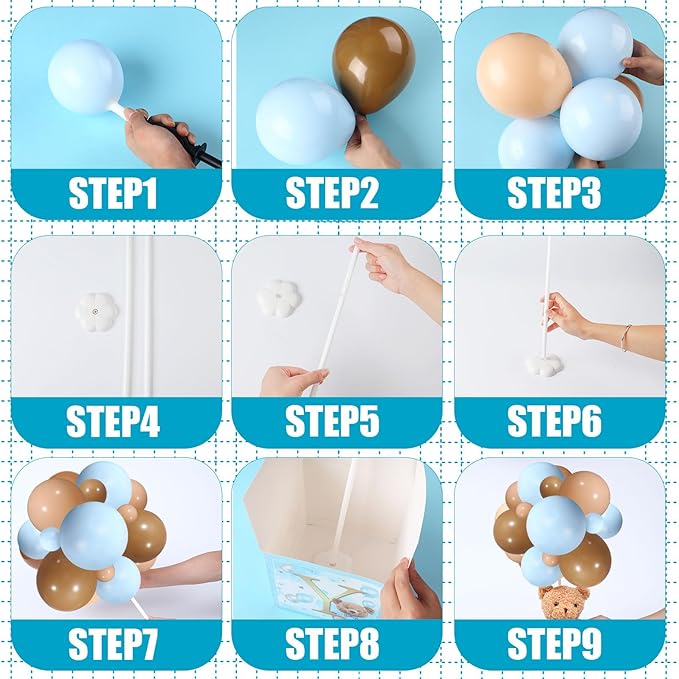 STEP1

STEP2

STEP3

STEP4

STEP5

STEP6

STEP7

STEP8

STEP9