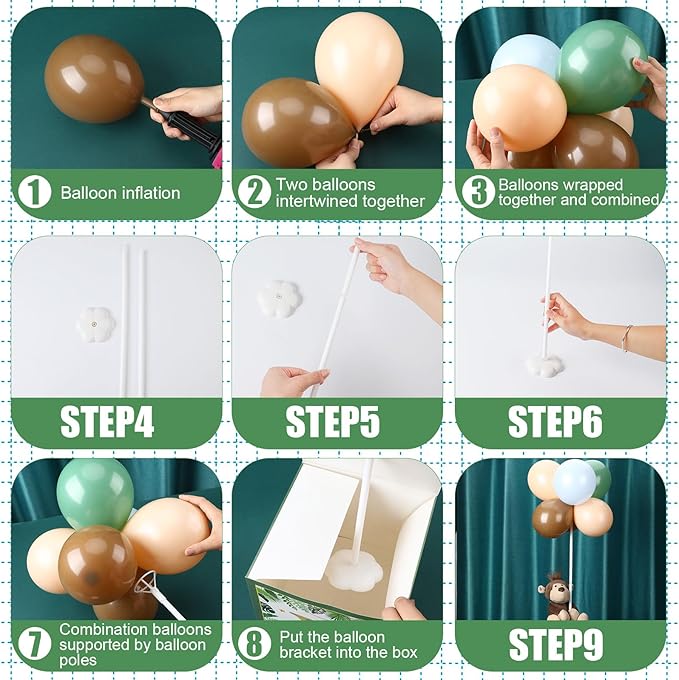 1 Balloon inflation

2 Two balloons intertwined together

3 Balloons wrapped together and combined

STEP4

STEP5

STEP6

7 Combination balloons supported by balloon poles

8 Put the balloon bracket into the box

STEP9