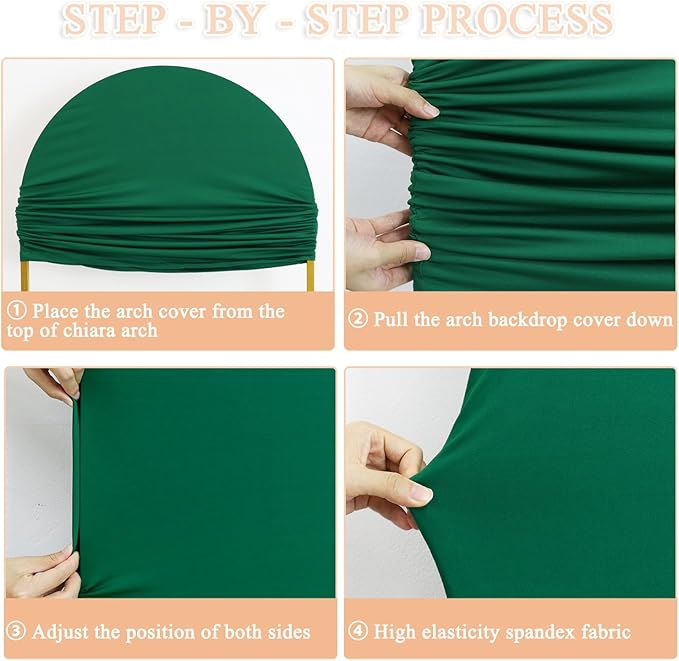 STEP - BY - STEP PROCESS

① Place the arch cover from the top of chiara arch

② Pull the arch backdrop cover down

③ Adjust the position of both sides

④ High elasticity spandex fabric