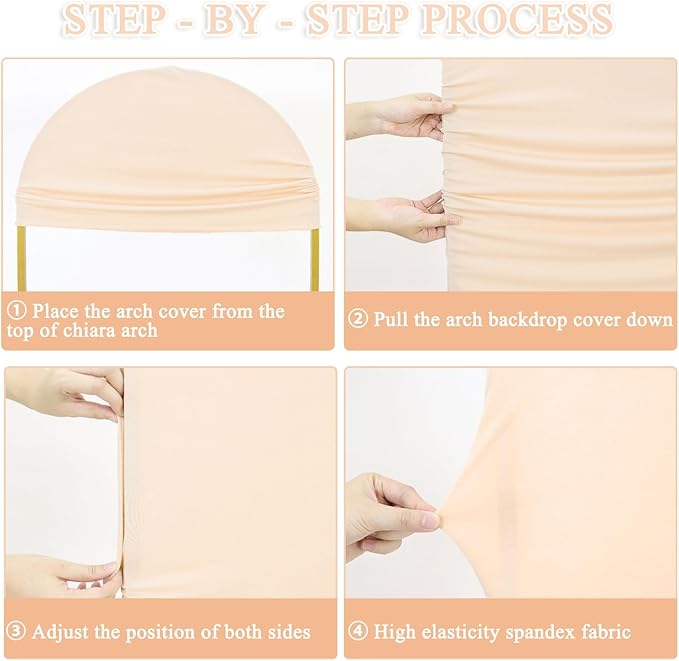 STEP - BY - STEP PROCESS

① Place the arch cover from the top of chiara arch

② Pull the arch backdrop cover down

③ Adjust the position of both sides

④ High elasticity spandex fabric