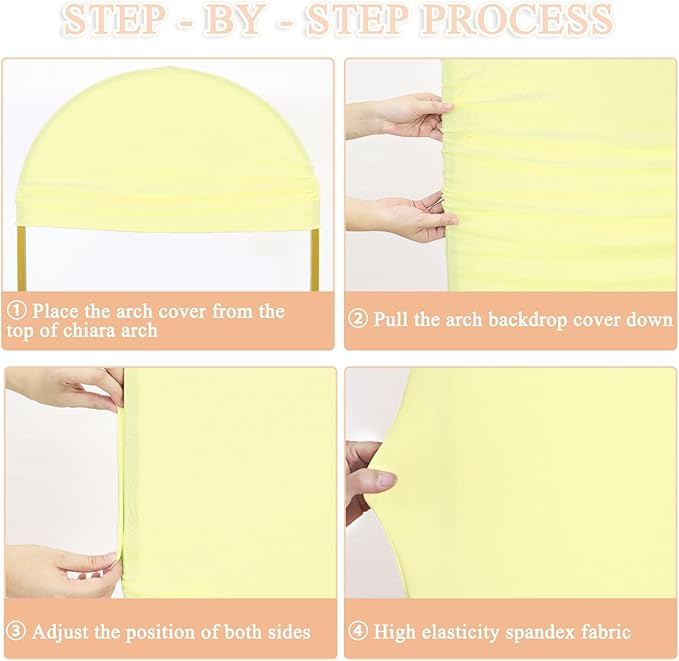 STEP - BY - STEP PROCESS

① Place the arch cover from the top of chiara arch

② Pull the arch backdrop cover down

③ Adjust the position of both sides

④ High elasticity spandex fabric