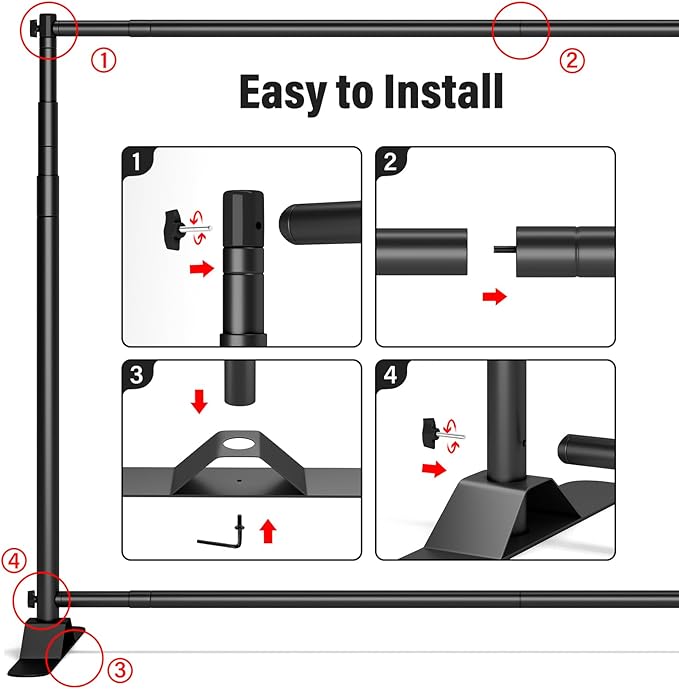 ①

②

Easy to Install

1

2

3

4

④

③