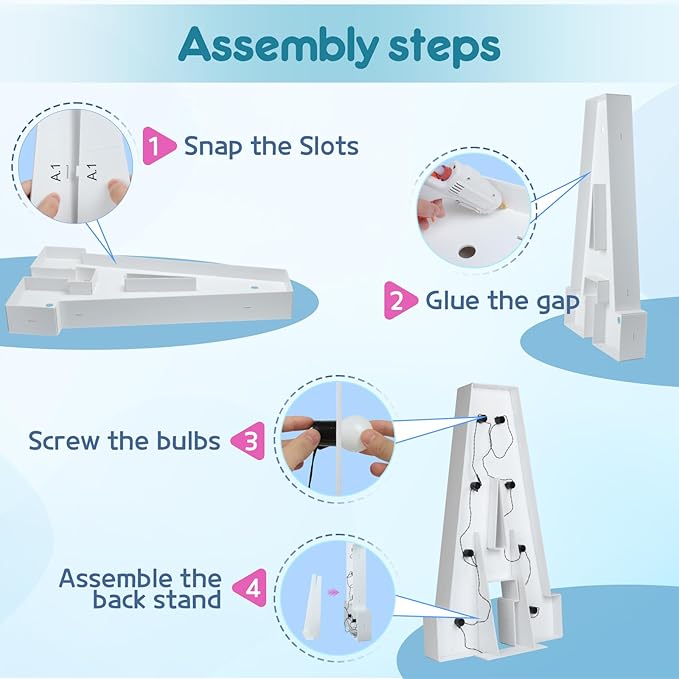 Assembly steps

A1 A1

1 Snap the Slots

2 Glue the gap

Screw the bulbs 3

Assemble the back stand 4