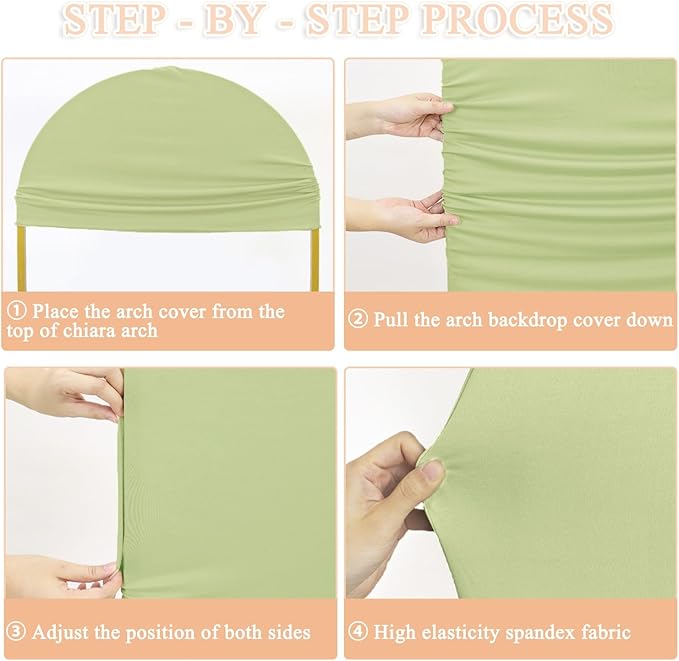 STEP - BY - STEP PROCESS

① Place the arch cover from the top of chiara arch

② Pull the arch backdrop cover down

③ Adjust the position of both sides

④ High elasticity spandex fabric