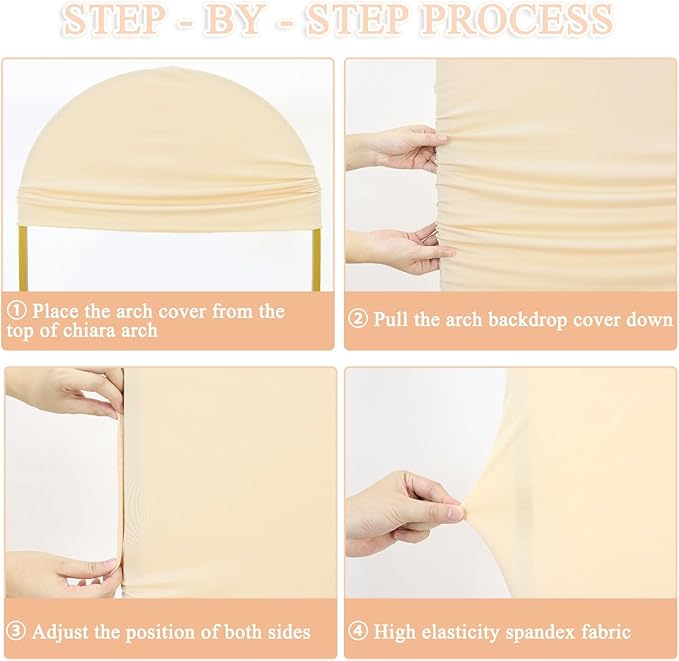 STEP - BY - STEP PROCESS

① Place the arch cover from the top of chiara arch

② Pull the arch backdrop cover down

③ Adjust the position of both sides

④ High elasticity spandex fabric