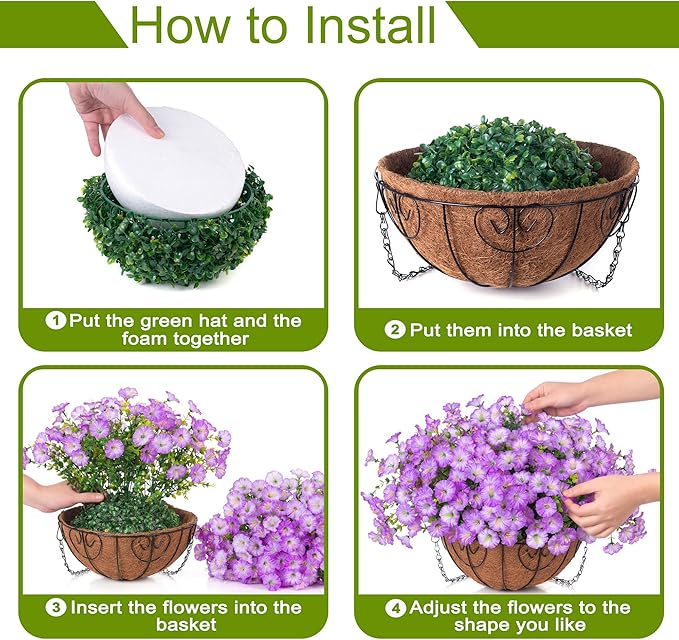 How to Install

1 Put the green hat and the foam together

2 Put them into the basket

3 Insert the flowers into the basket

4 Adjust the flowers to the shape you like