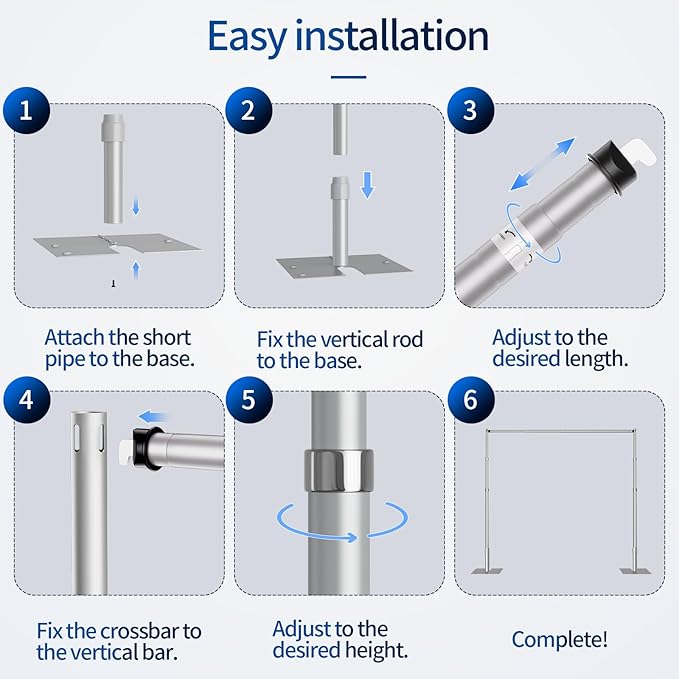 Easy installation

1

Attach the short pipe to the base.

2

Fix the vertical rod to the base.

3

Adjust to the desired length.

4

Fix the crossbar to the vertical bar.

5

Adjust to the desired height.

6

Complete!