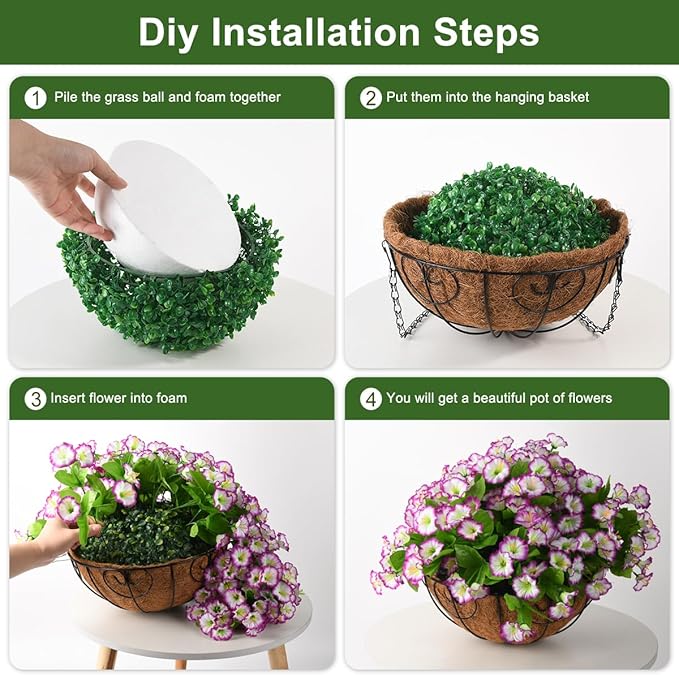 Diy Installation Steps

1 Pile the grass ball and foam together

2 Put them into the hanging basket

3 Insert flower into foam

4 You will get a beautiful pot of flowers