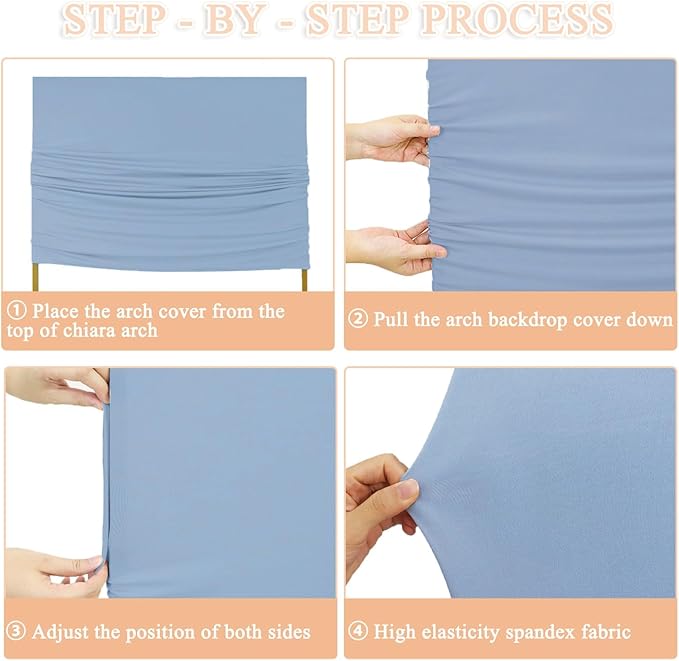 STEP - BY - STEP PROCESS

① Place the arch cover from the top of chiara arch

② Pull the arch backdrop cover down

③ Adjust the position of both sides

④ High elasticity spandex fabric